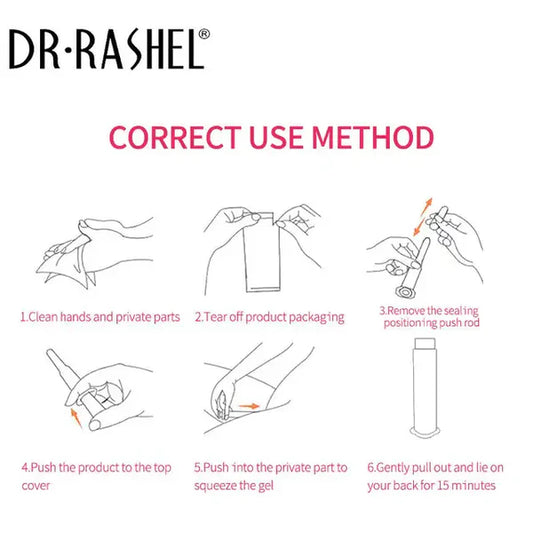 DR·RASHEL®

CORRECT USE METHOD

1.Clean hands and private parts

2.Tear off product packaging

3.Remove the sealing positioning push rod

4.Push the product to the top cover

5.Push into the private part to squeeze the gel

6.Gently pull out and lie on your back for 15 minutes